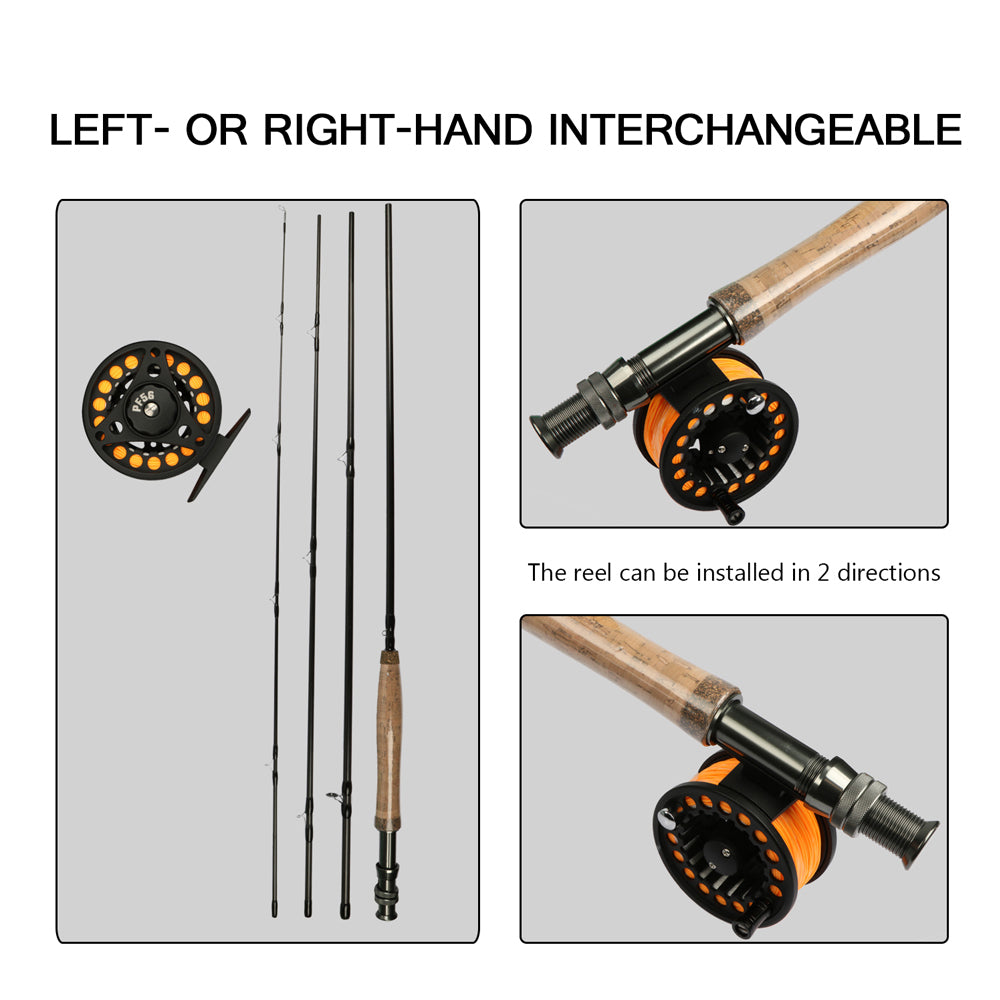 LEFT- OR RIGHT-HAND INTERCHANGEABLE

PFSS

The reel can be installed in 2 directions